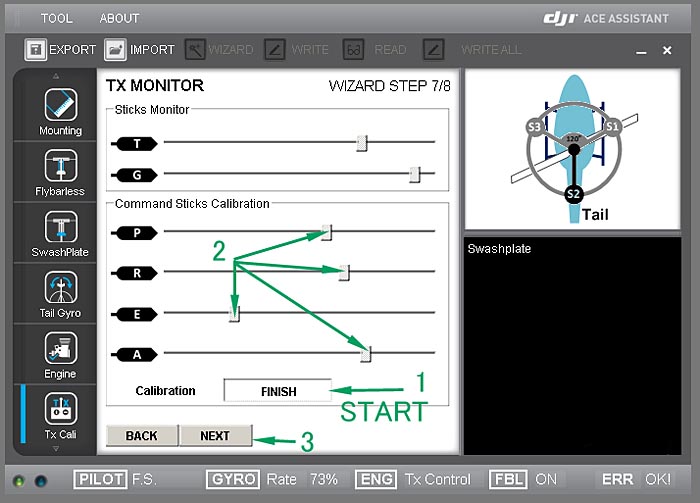 TOOL ABOUT
dji ACE ASSISTANT

EXPORT IMPORT WIZARD WRITE READ WRITE ALL

Mounting
Flybarless
SwashPlate
Tail Gyro
Engine
TX
Tx Cali

TX MONITOR
WIZARD STEP 7/8

Sticks Monitor
T
G

Command Sticks Calibration
P
R
E
A
2

Calibration
FINISH
1
START

BACK
NEXT
3

S3
S1
120°
S2
Tail

Swashplate

PILOT F.S.
GYRO Rate 73%
ENG Tx Control
FBL ON
ERR OK!