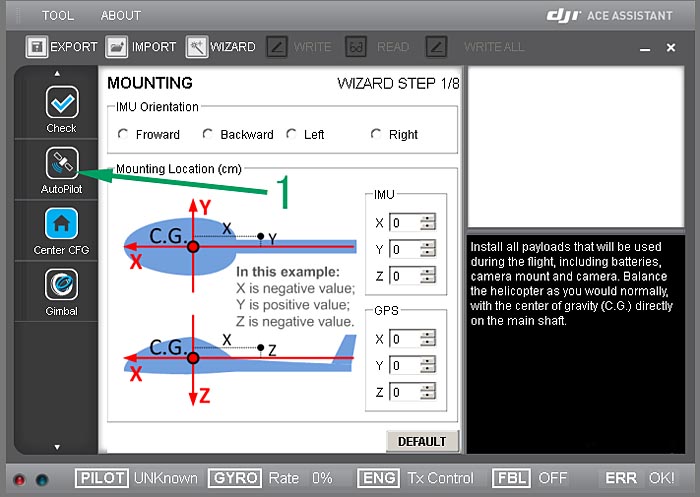 TOOL ABOUT
dji ACE ASSISTANT
EXPORT IMPORT WIZARD WRITE READ WRITE ALL

Check
AutoPilot
Center CFG
Gimbal

MOUNTING
WIZARD STEP 1/8

IMU Orientation
Froward Backward Left Right

Mounting Location (cm)

1

Y
C.G.
X
Y
X

In this example:
X is negative value;
Y is positive value;
Z is negative value.

C.G.
X
Z
X
Z

IMU
X 0
Y 0
Z 0

GPS
X 0
Y 0
Z 0

DEFAULT

Install all payloads that will be used during the flight, including batteries, camera mount and camera. Balance the helicopter as you would normally, with the center of gravity (C.G.) directly on the main shaft.

PILOT UNKnown GYRO Rate 0% ENG Tx Control FBL OFF ERR OK!